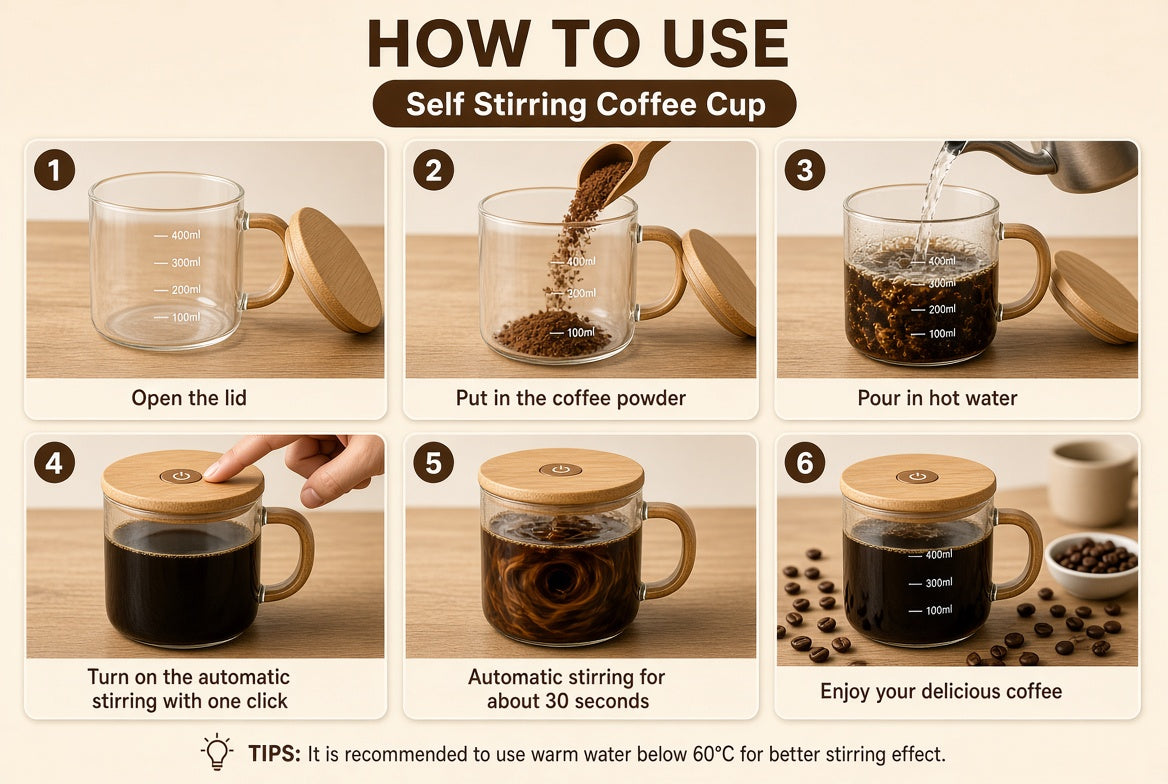 HOW TO USE

Self Stirring Coffee Cup

1
400ml
300ml
200ml
100ml
Open the lid

2
400ml
300ml
100ml
Put in the coffee powder

3
400ml
300ml
200ml
100ml
Pour in hot water

4
Turn on the automatic stirring with one click

5
Automatic stirring for about 30 seconds

6
400ml
300ml
100ml
Enjoy your delicious coffee

TIPS: It is recommended to use warm water below 60°C for better stirring effect.